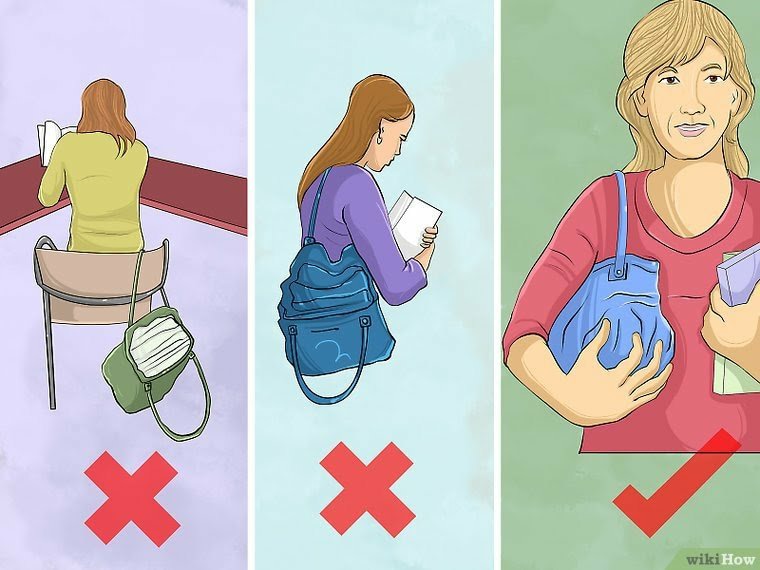 wikiHow